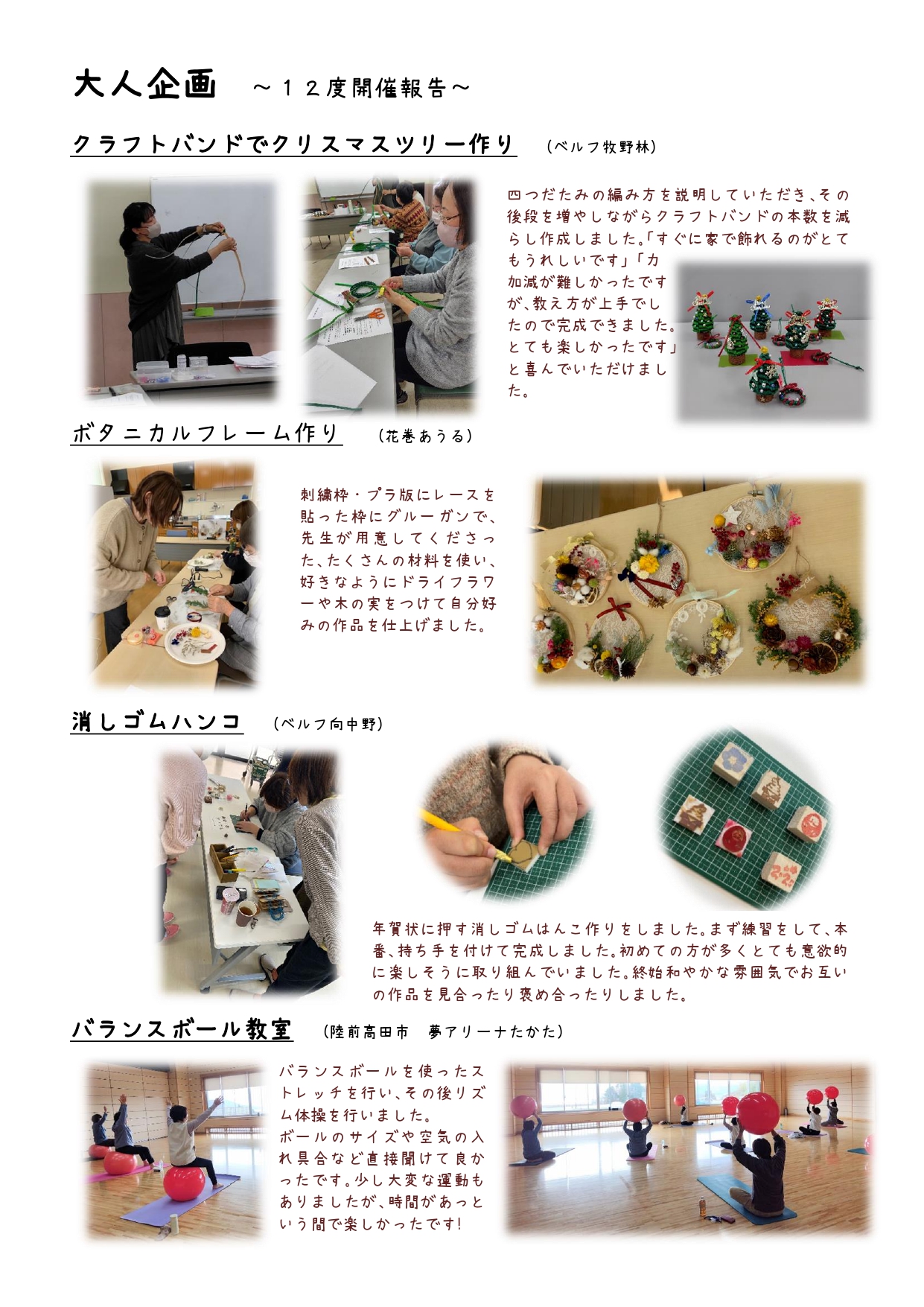 大人企画　～１２度開催報告～

クラフトバンドでクリスマスツリー作り　（ベルフ牧野林）

四つだたみの編み方を説明していただき、その後段を増やしながらクラフトバンドの本数を減らし作成しました。「すぐに家で飾れるのがとてもうれしいです」「力加減が難しかったですが、教え方が上手でしたので完成できました。とても楽しかったです」と喜んでいただけました。

ボタニカルフレーム作り　（花巻あうる）

刺繍枠・プラ版にレースを貼った枠にグルーガンで、先生が用意してくださった、たくさんの材料を使い、好きなようにドライフラワーや木の実をつけて自分好みの作品を仕上げました。

消しゴムハンコ　（ベルフ向中野）

年賀状に押す消しゴムはんこ作りをしました。まず練習をして、本番、持ち手を付けて完成しました。初めての方が多くとても意欲的に楽しそうに取り組んでいました。終始和やかな雰囲気でお互いの作品を見合ったり褒め合ったりしました。

バランスボール教室　（陸前高田市　夢アリーナたかた）

バランスボールを使ったストレッチを行い、その後リズム体操を行いました。
ボールのサイズや空気の入れ具合など直接聞けて良かったです。少し大変な運動もありましたが、時間があっという間で楽しかったです！