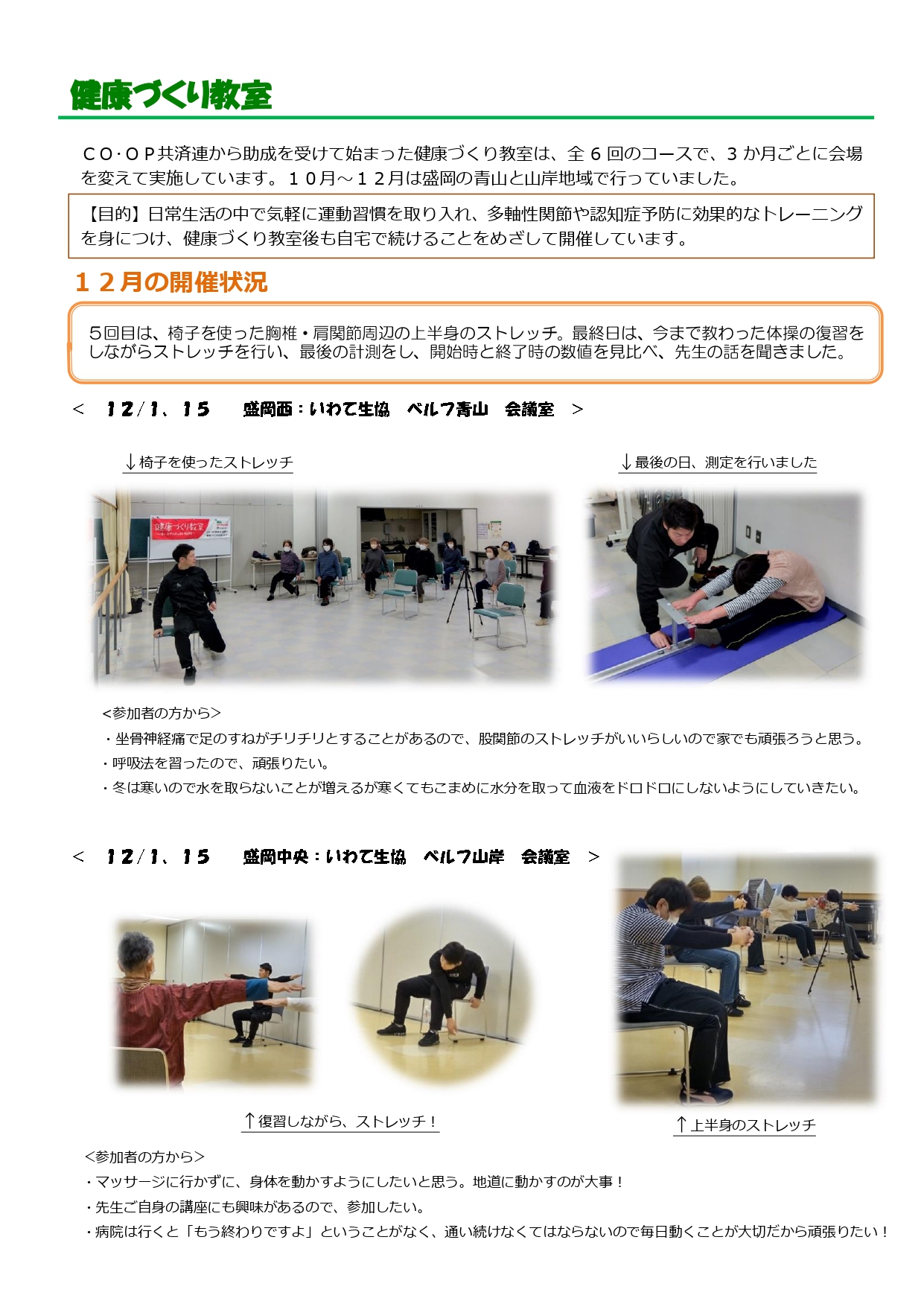 健康づくり教室

ＣＯ·ＯＰ共済連から助成を受けて始まった健康づくり教室は、全６回のコースで、３か月ごとに会場を変えて実施しています。１０月～１２月は盛岡の青山と山岸地域で行っていました。

【目的】日常生活の中で気軽に運動習慣を取り入れ、多軸性関節や認知症予防に効果的なトレーニングを身につけ、健康づくり教室後も自宅で続けることをめざして開催しています。

１２月の開催状況

５回目は、椅子を使った胸椎・肩関節周辺の上半身のストレッチ。最終日は、今まで教わった体操の復習をしながらストレッチを行い、最後の計測をし、開始時と終了時の数値を見比べ、先生の話を聞きました。

＜　12/1、15　盛岡西：いわて生協　ベルフ青山　会議室　＞

↓椅子を使ったストレッチ

↓最後の日、測定を行いました

健康づくり教室

＜参加者の方から＞
・坐骨神経痛で足のすねがチリチリとすることがあるので、股関節のストレッチがいいらしいので家でも頑張ろうと思う。
・呼吸法を習ったので、頑張りたい。
・冬は寒いので水を取らないことが増えるが寒くてもこまめに水分を取って血液をドロドロにしないようにしていきたい。

＜　12/1、15　盛岡中央：いわて生協　ベルフ山岸　会議室　＞

↑復習しながら、ストレッチ！

↑上半身のストレッチ

＜参加者の方から＞
・マッサージに行かずに、身体を動かすようにしたいと思う。地道に動かすのが大事！
・先生ご自身の講座にも興味があるので、参加したい。
・病院は行くと「もう終わりですよ」ということがなく、通い続けなくてはならないので毎日動くことが大切だから頑張りたい！