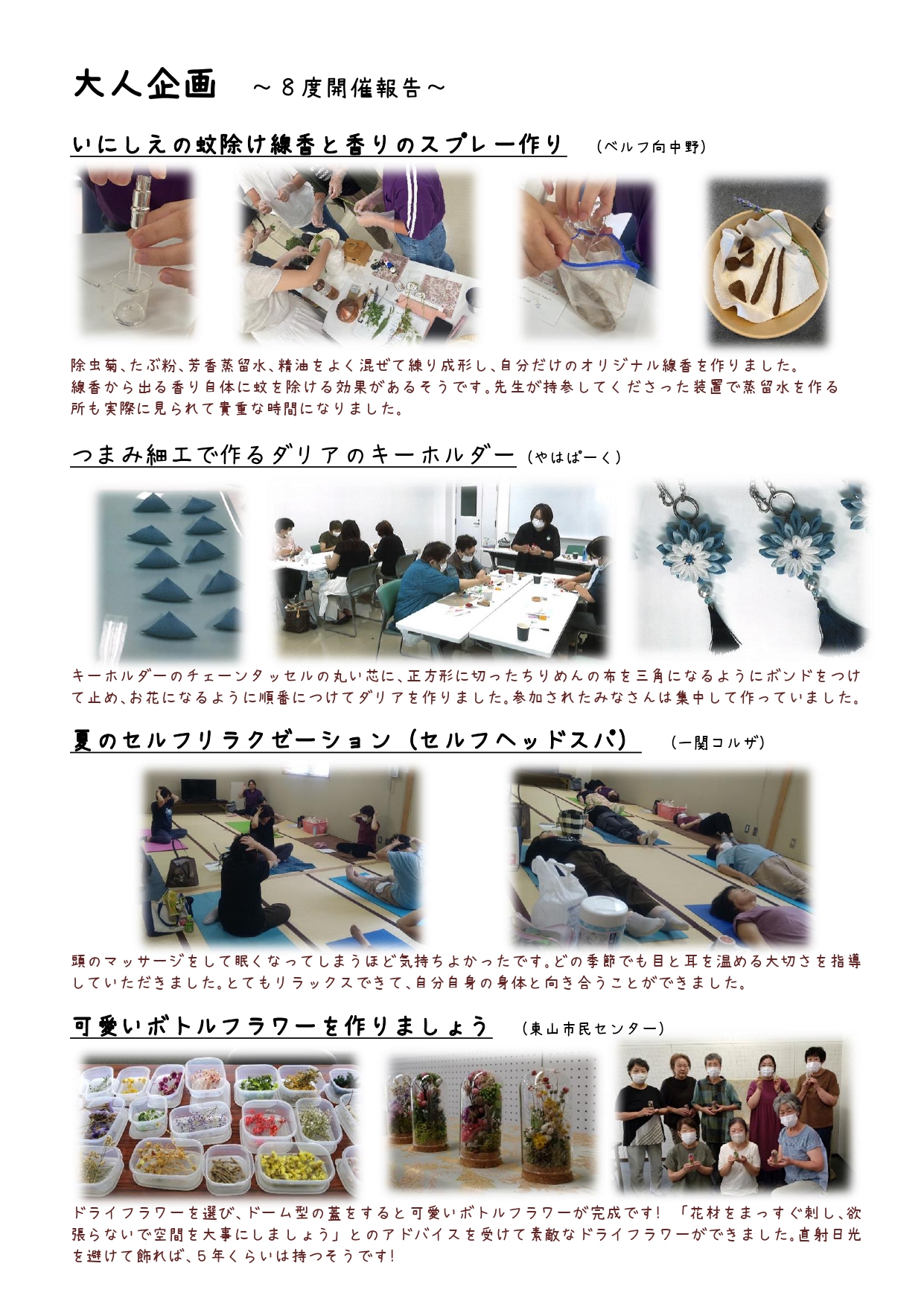 大人企画　～８度開催報告～

いにしえの蚊除け線香と香りのスプレー作り　（ベルフ向中野）

除虫菊、たぶ粉、芳香蒸留水、精油をよく混ぜて練り成形し、自分だけのオリジナル線香を作りました。線香から出る香り自体に蚊を除ける効果があるそうです。先生が持参してくださった装置で蒸留水を作る所も実際に見られて貴重な時間になりました。

つまみ細工で作るダリアのキーホルダー（やはぱーく）

キーホルダーのチェーンタッセルの丸い芯に、正方形に切ったちりめんの布を三角になるようにボンドをつけて止め、お花になるように順番につけてダリアを作りました。参加されたみなさんは集中して作っていました。

夏のセルフリラクゼーション（セルフヘッドスパ）　（一関コルザ）

頭のマッサージをして眠くなってしまうほど気持ちよかったです。どの季節でも目と耳を温める大切さを指導していただきました。とてもリラックスできて、自分自身の身体と向き合うことができました。

可愛いボトルフラワーを作りましょう　（東山市民センター）

ドライフラワーを選び、ドーム型の蓋をすると可愛いボトルフラワーが完成です！「花材をまっすぐ刺し、欲張らないで空間を大事にしましょう」とのアドバイスを受けて素敵なドライフラワーができました。直射日光を避けて飾れば、５年くらいは持つそうです！