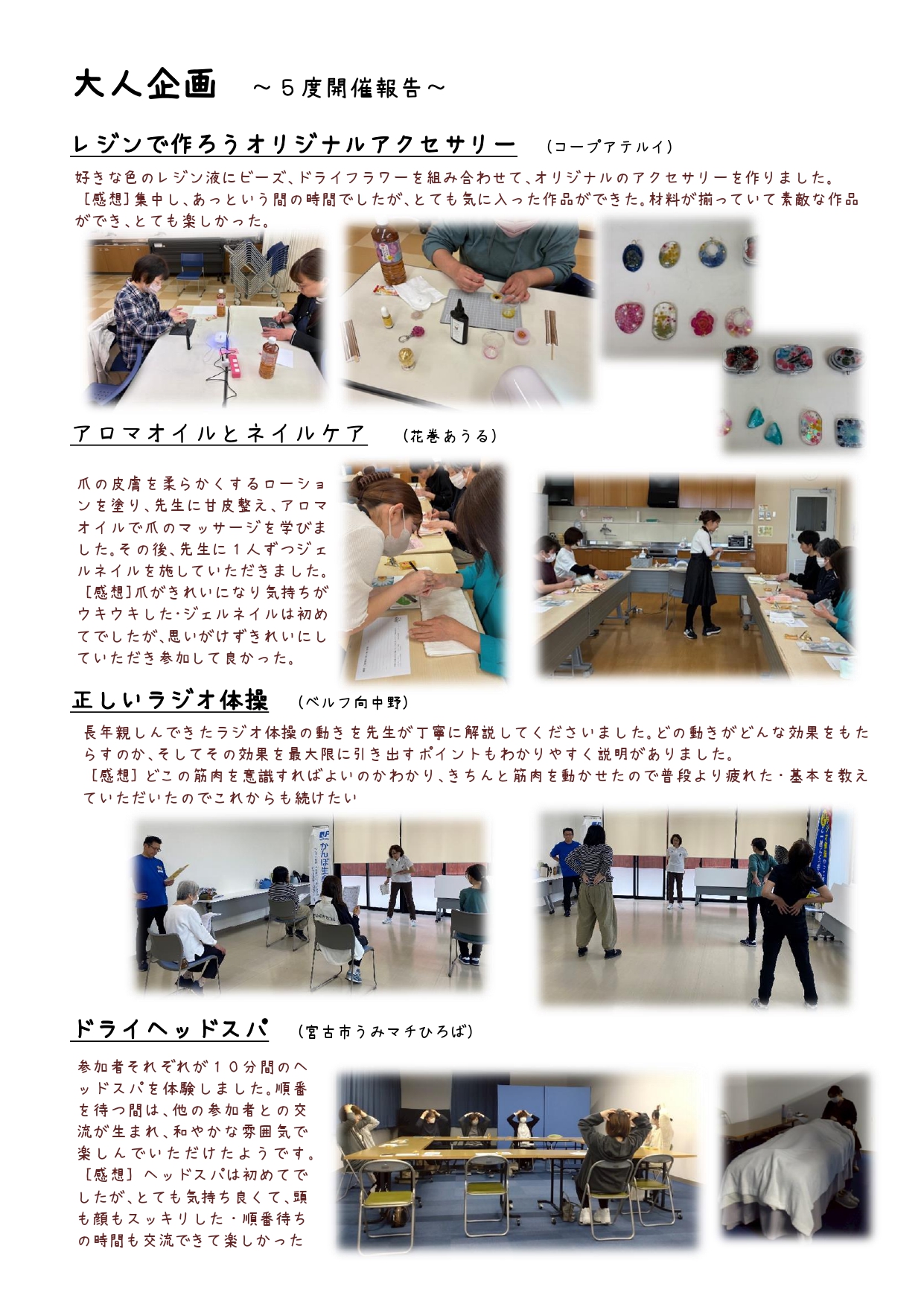 大人企画　～５度開催報告～

レジンで作ろうオリジナルアクセサリー　（コープアテルイ）

好きな色のレジン液にビーズ、ドライフラワーを組み合わせて、オリジナルのアクセサリーを作りました。
［感想］集中し、あっという間の時間でしたが、とても気に入った作品ができた。材料が揃っていて素敵な作品ができ、とても楽しかった。

アロマオイルとネイルケア　（花巻あうる）

爪の皮膚を柔らかくするローションを塗り、先生に甘皮整え、アロマオイルで爪のマッサージを学びました。その後、先生に１人ずつジェルネイルを施していただきました。
［感想］爪がきれいになり気持ちがウキウキした・ジェルネイルは初めてでしたが、思いがけずきれいにしていただき参加して良かった。

正しいラジオ体操　（ベルフ向中野）

長年親しんできたラジオ体操の動きを先生が丁寧に解説してくださいました。どの動きがどんな効果をもたらすのか、そしてその効果を最大限に引き出すポイントもわかりやすく説明がありました。
［感想］どこの筋肉を意識すればよいのかわかり、きちんと筋肉を動かせたので普段より疲れた・基本を教えていただいたのでこれからも続けたい

かんぽ生

ドライヘッドスパ　（宮古市うみマチひろば）

参加者それぞれが１０分間のヘッドスパを体験しました。順番を待つ間は、他の参加者との交流が生まれ、和やかな雰囲気で楽しんでいただけたようです。
［感想］ヘッドスパは初めてでしたが、とても気持ち良くて、頭も顔もスッキリした・順番待ちの時間も交流できて楽しかった